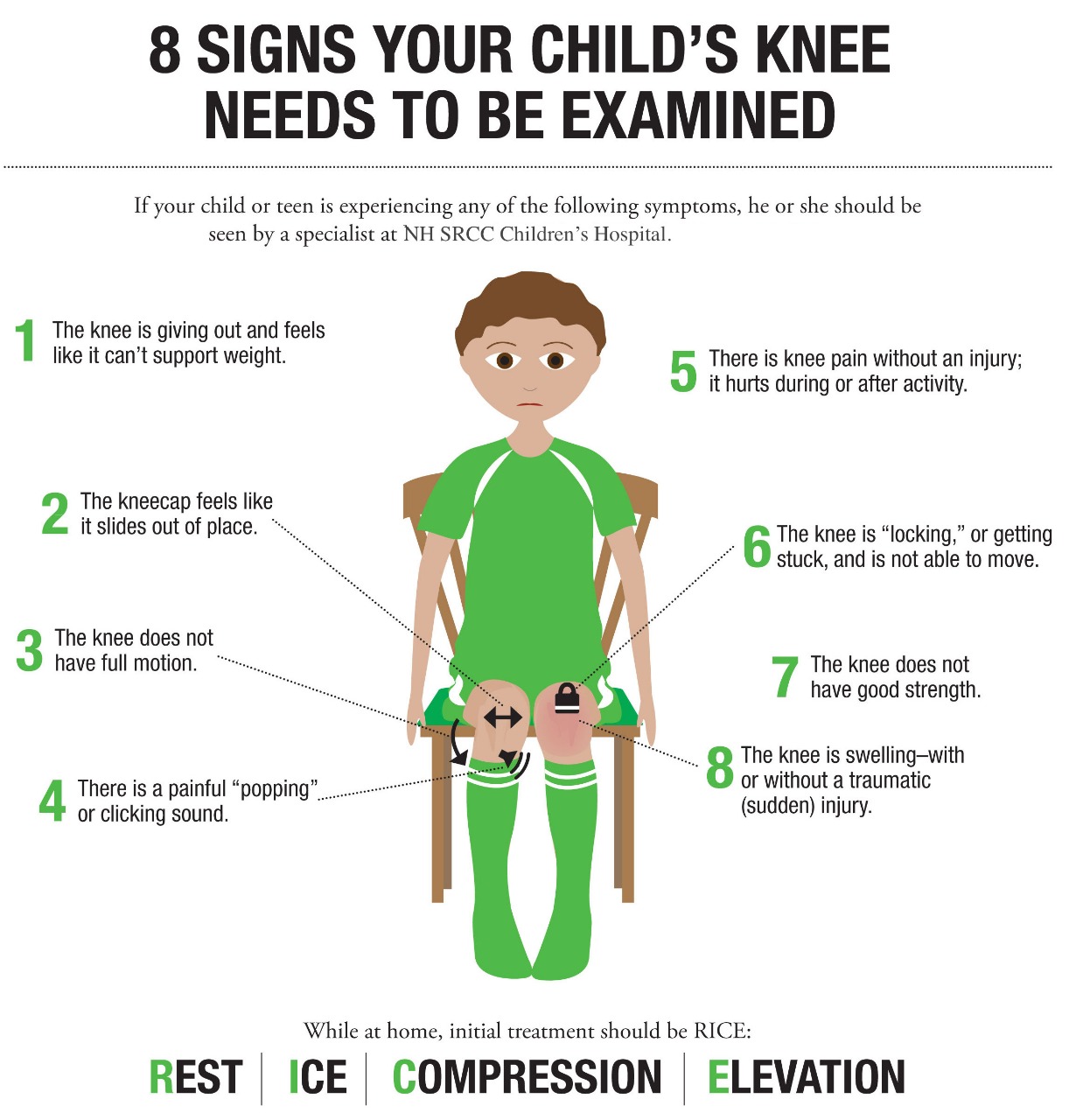 8 SIGNS YOUR CHILD'S KNEE NEEDS TO BE EXAMINED

If your child or teen is experiencing any of the following symptoms, he or she should be seen by a specialist at NH SRCC Children's Hospital.

1 The knee is giving out and feels like it can't support weight.

2 The kneecap feels like it slides out of place.

3 The knee does not have full motion.

4 There is a painful "popping" or clicking sound.

5 There is knee pain without an injury; it hurts during or after activity.

6 The knee is "locking," or getting stuck, and is not able to move.

7 The knee does not have good strength.

8 The knee is swelling–with or without a traumatic (sudden) injury.

While at home, initial treatment should be RICE:

REST | ICE | COMPRESSION | ELEVATION